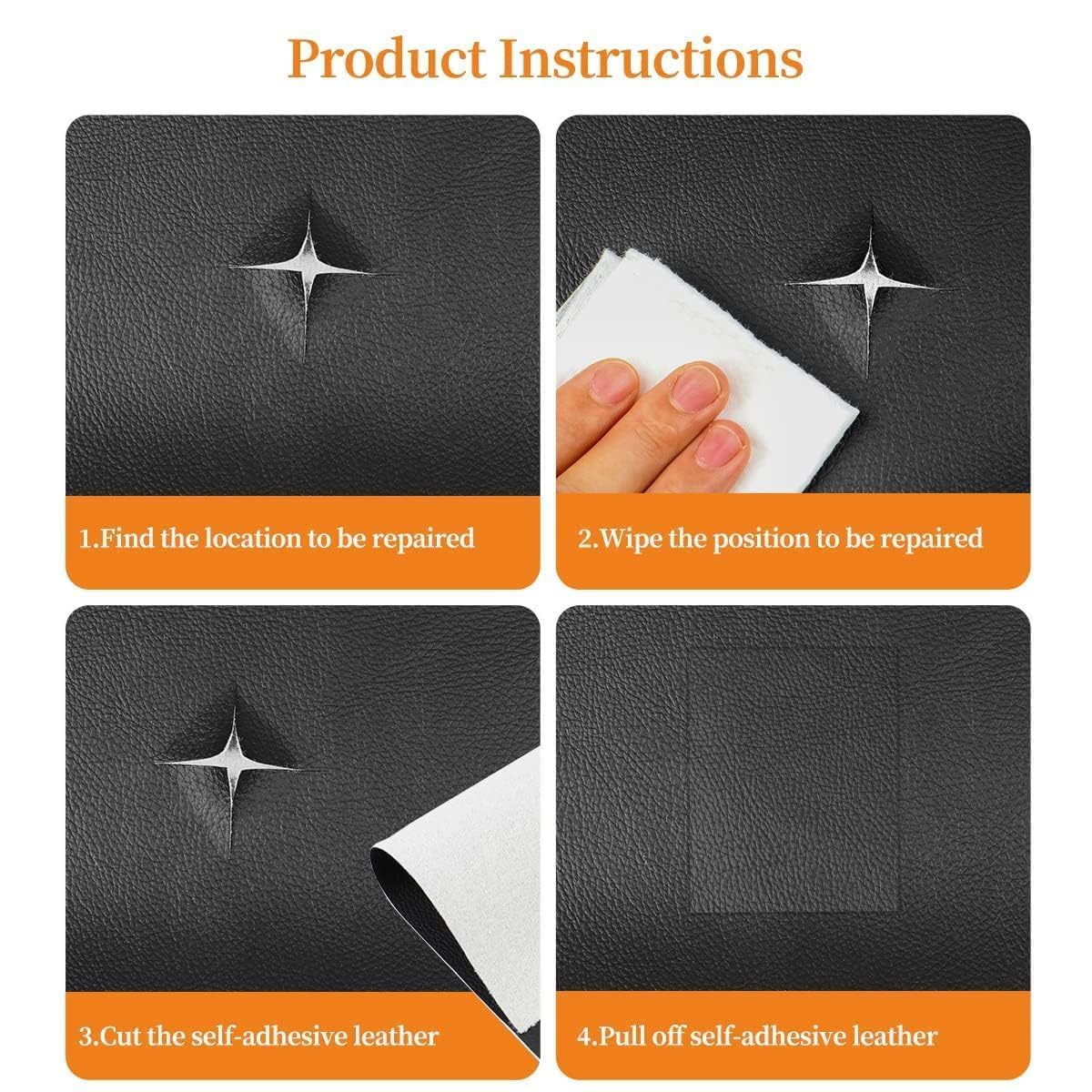 Product Instructions

1.Find the location to be repaired

2.Wipe the position to be repaired

3.Cut the self-adhesive leather

4.Pull off self-adhesive leather